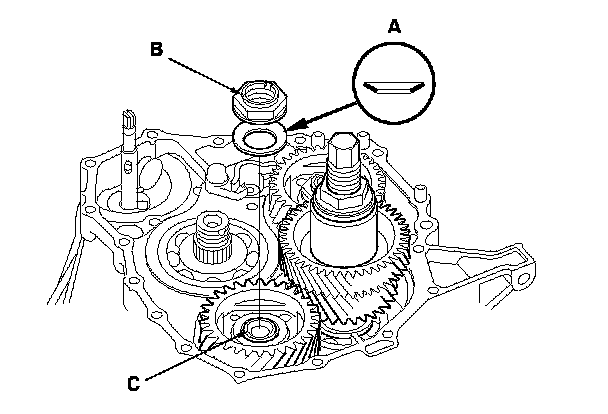 A
B
C