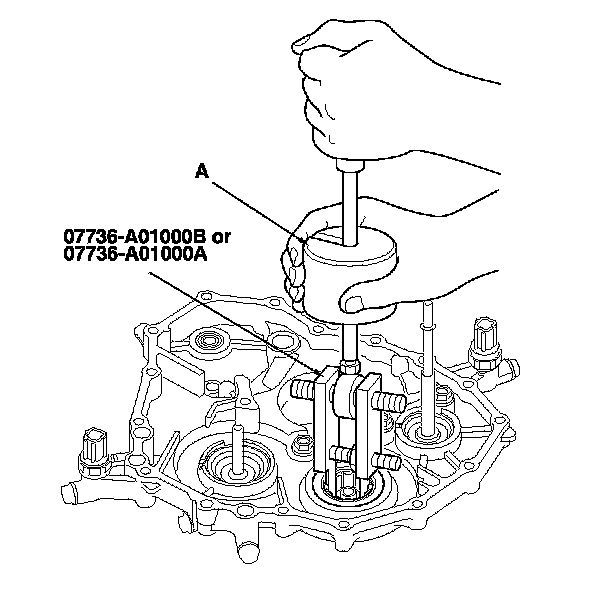 A

07736-A01000B or
07736-A01000A