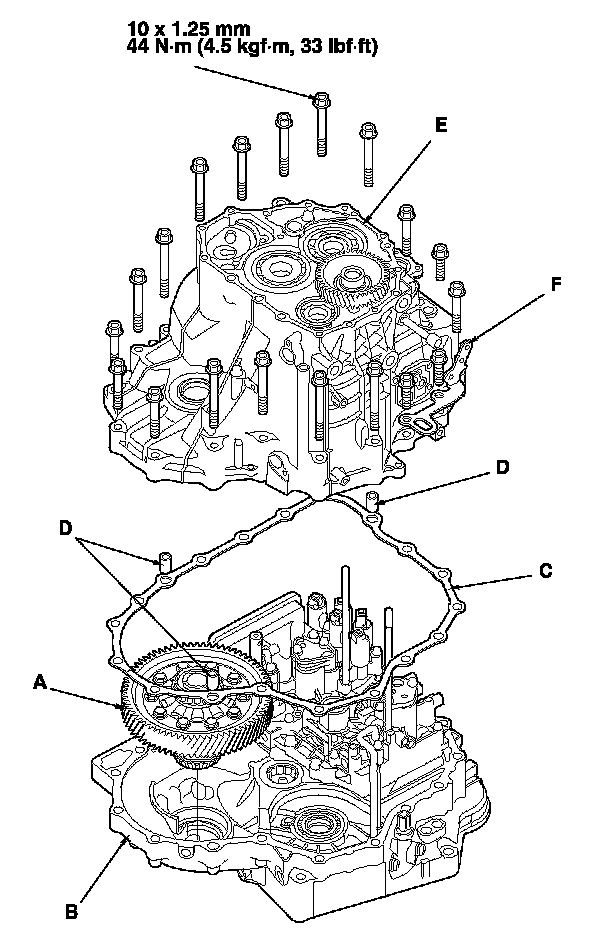 10 x 1.25 mm
44 N·m (4.5 kgf·m, 33 lbf·ft)

E

F

D

D

C

A

B