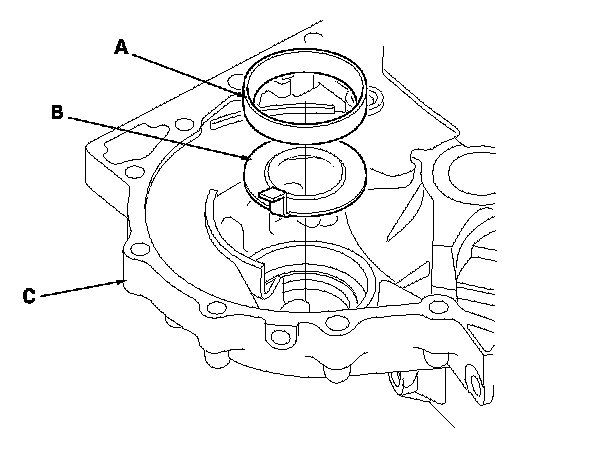 A
B
C