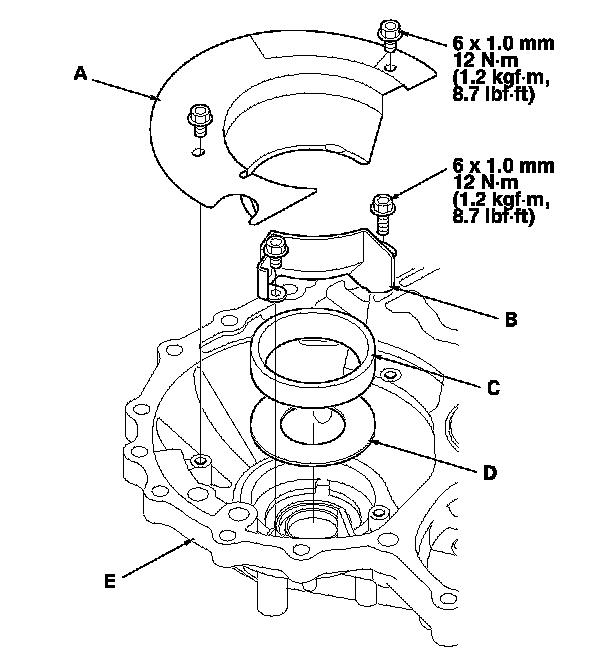 A

6 x 1.0 mm
12 N·m
(1.2 kgf·m,
8.7 lbf·ft)

6 x 1.0 mm
12 N·m
(1.2 kgf·m,
8.7 lbf·ft)

B

C

D

E