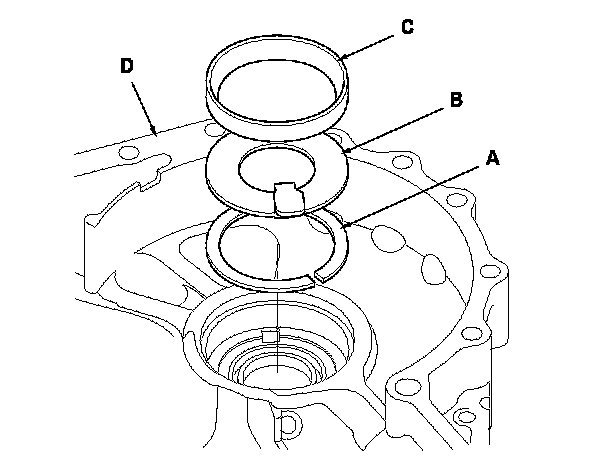 C
D
B
A