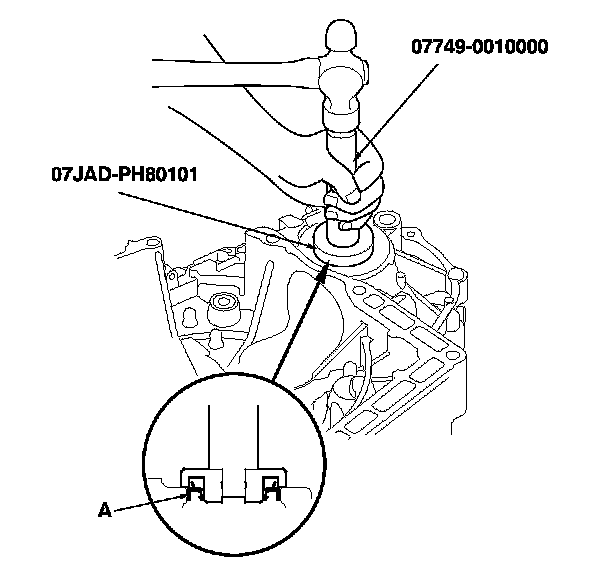 07749-0010000

07JAD-PH80101

A