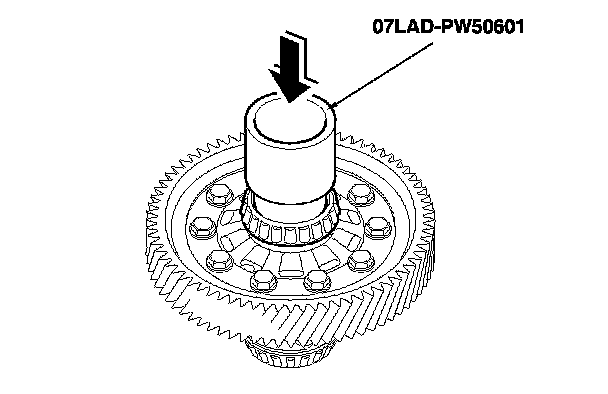 07LAD-PW50601