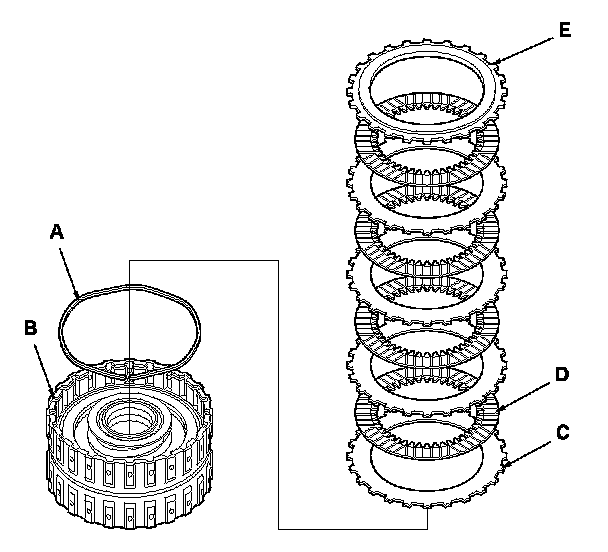 E

A

B

D

C