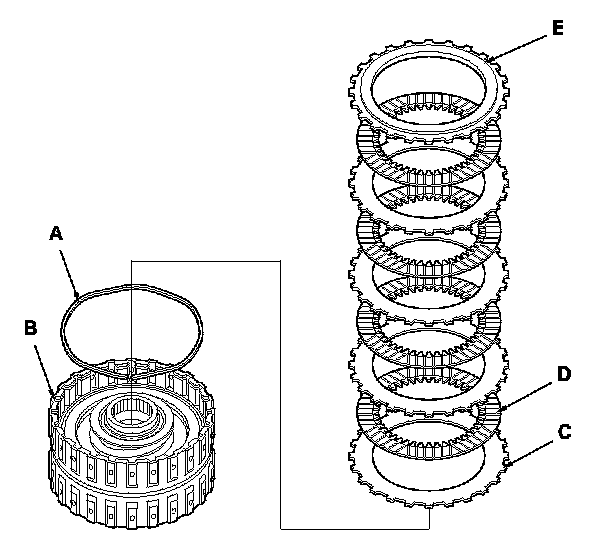 E

A

B

D

C