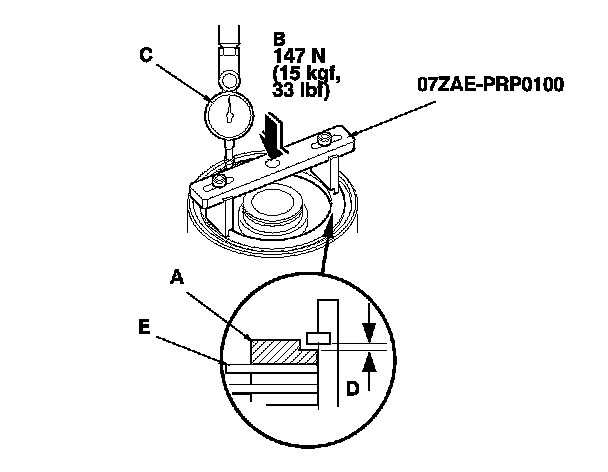 C

B
147 N
(15 kgf,
33 lbf)

07ZAE-PRP0100

A

E

D