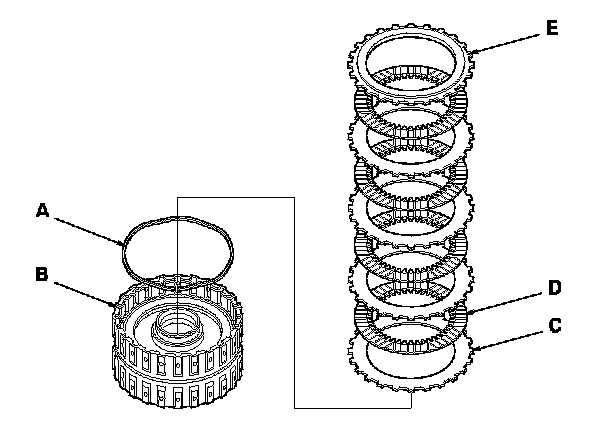 E

A

B

D

C