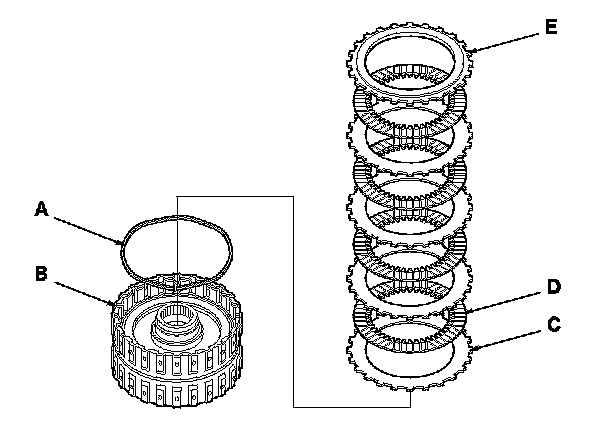 E
A
B
D
C