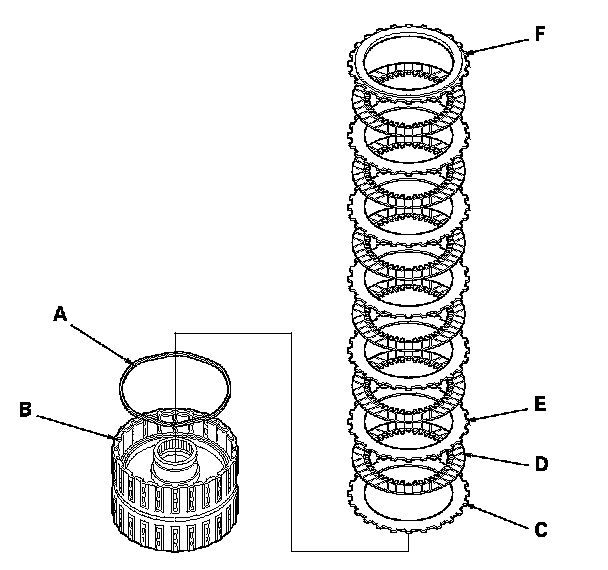 F

A

B

E

D

C