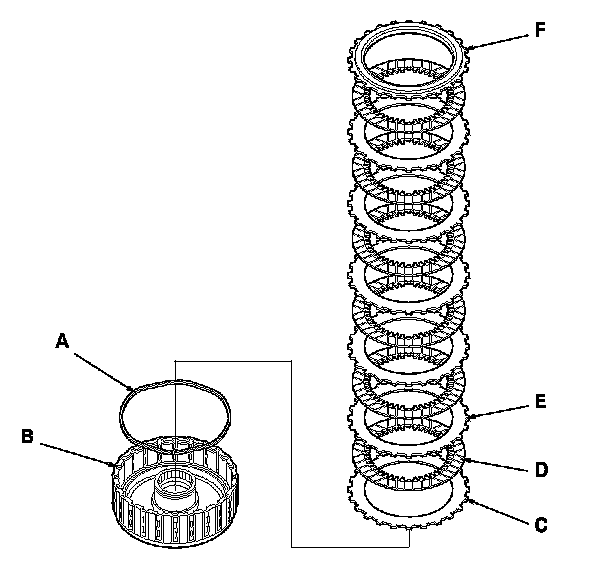 F

A

B

E

D

C