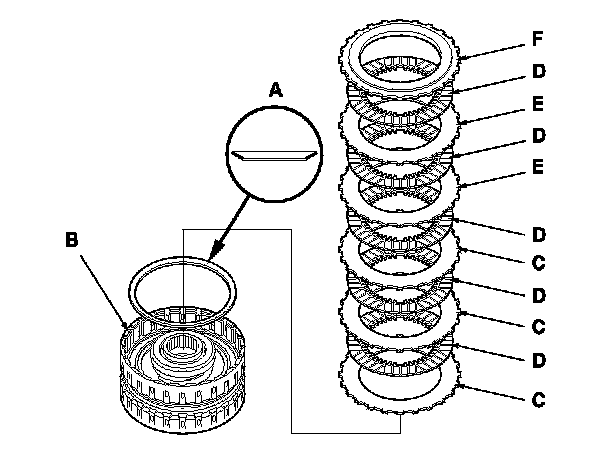 A
B
F
D
E
D
E
D
C
D
C
D
C