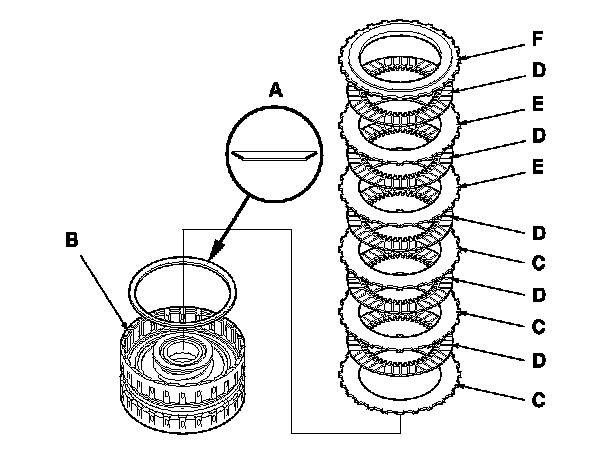 A

B

F
D
E
D
E
D
C
D
C
D
C