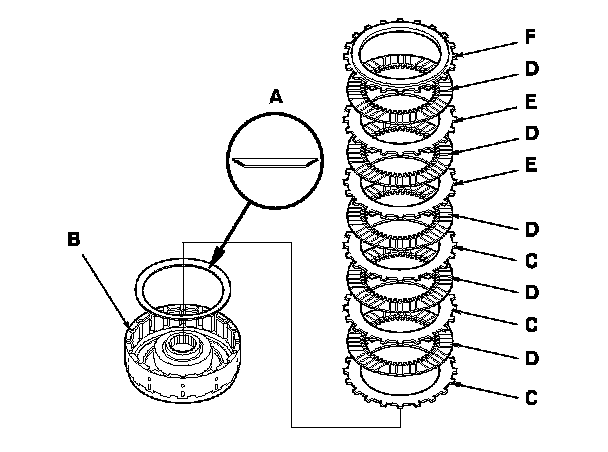 A
B
F
D
E
D
E
D
C
D
C
D
C