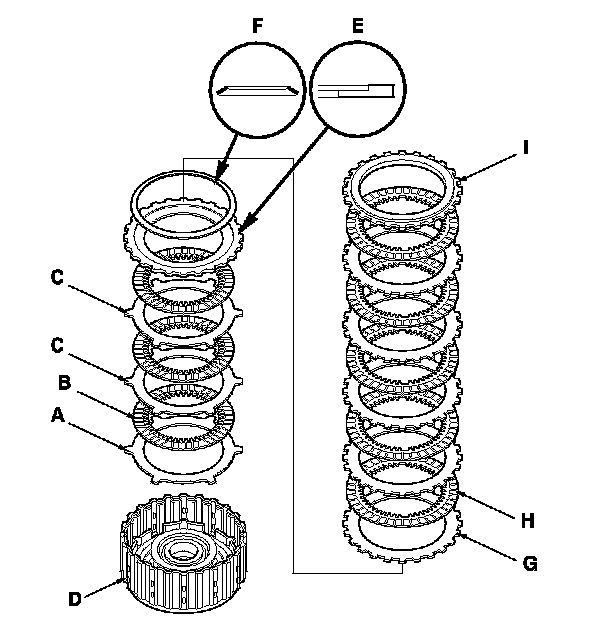 F
E
I
C
C
B
A
H
G
D