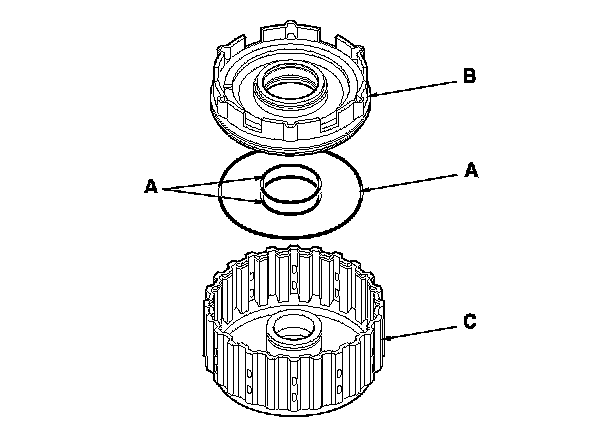 B

A

A

C