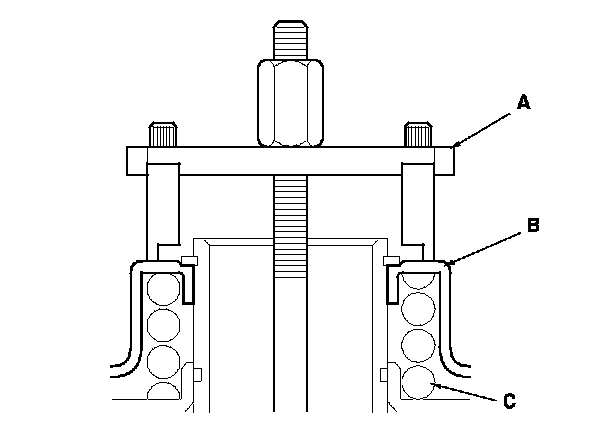 A

B

C