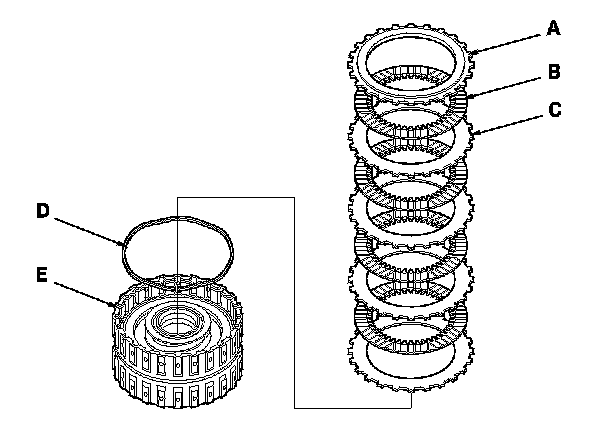 A
B
C
D
E