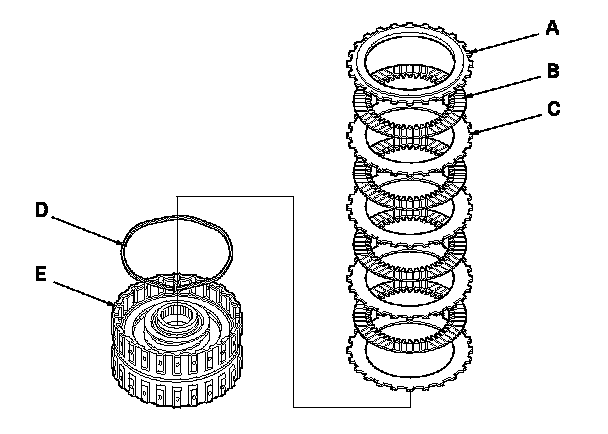 A
B
C
D
E