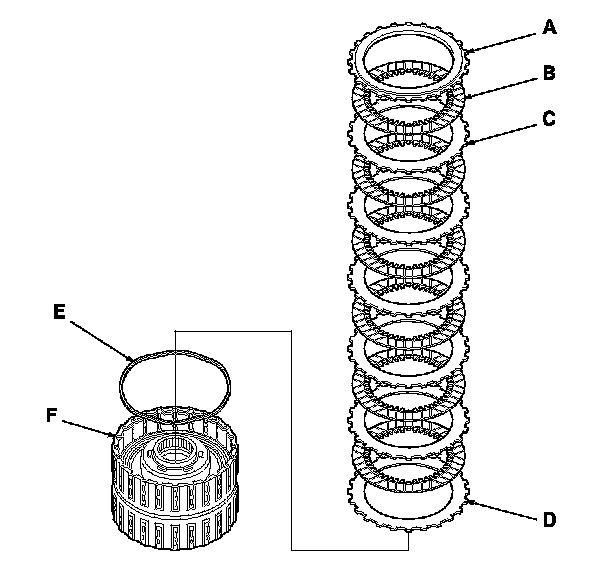 A
B
C
E
F
D