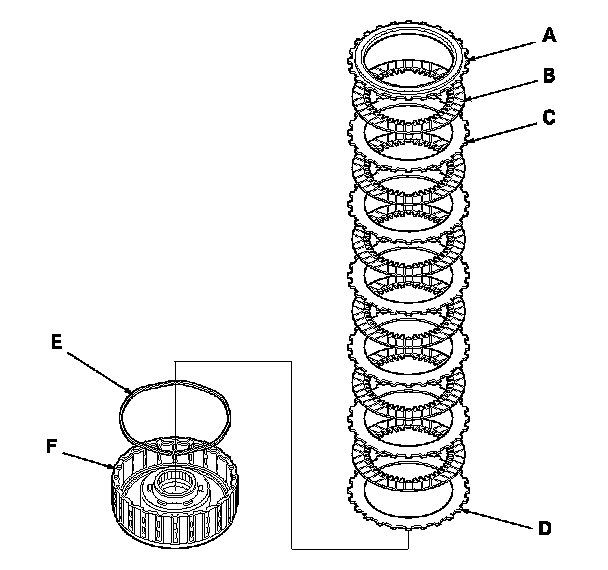 A
B
C
E
F
D