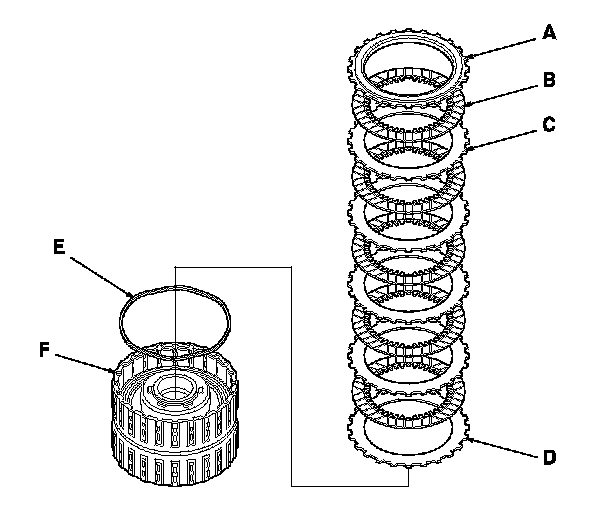 A
B
C
E
F
D