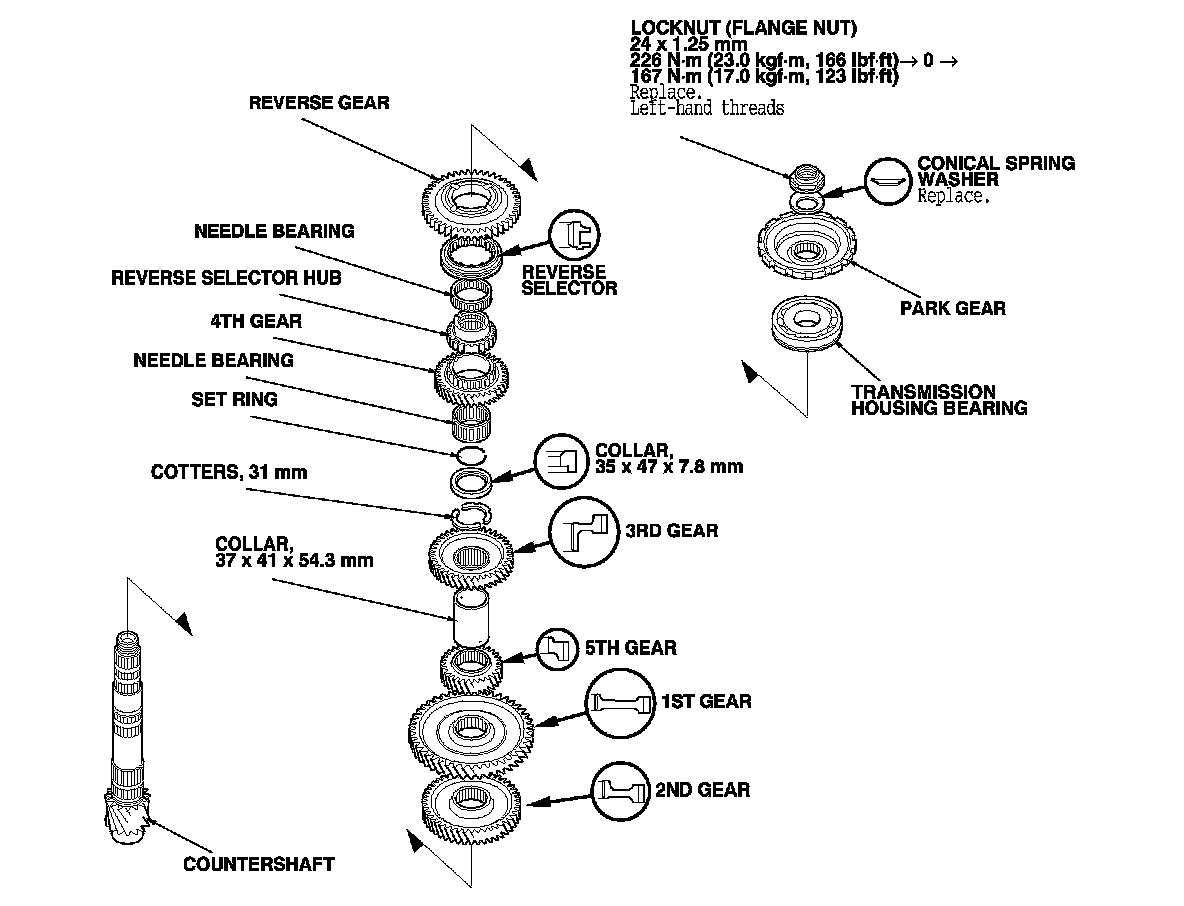 LOCKNUT (FLANGE NUT)
24 x 1.25 mm
226 N·m (23.0 kgf·m, 166 lbf·ft) → 0 →
167 N·m (17.0 kgf·m, 123 lbf·ft)
Replace.
Left-hand threads

REVERSE GEAR

CONICAL SPRING WASHER
Replace.

NEEDLE BEARING

REVERSE SELECTOR

REVERSE SELECTOR HUB

PARK GEAR

4TH GEAR

NEEDLE BEARING

TRANSMISSION HOUSING BEARING

SET RING

COLLAR, 35 x 47 x 7.8 mm

COTTERS, 31 mm

3RD GEAR

COLLAR, 37 x 41 x 54.3 mm

5TH GEAR

1ST GEAR

2ND GEAR

COUNTERSHAFT