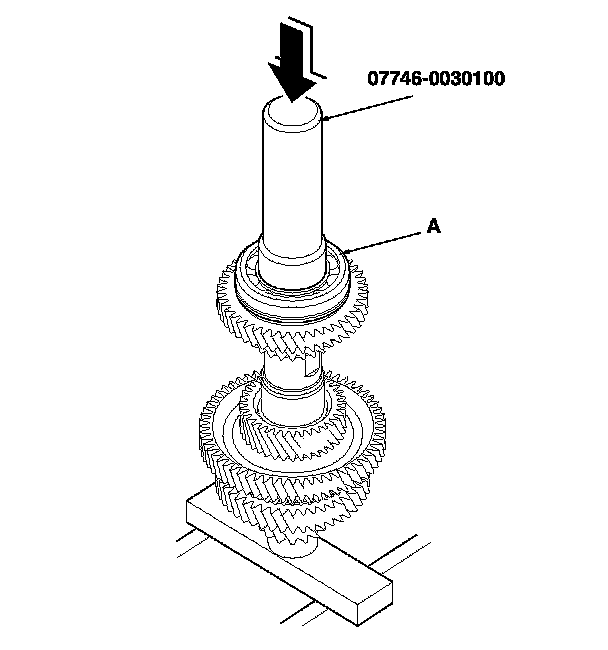 07746-0030100

A