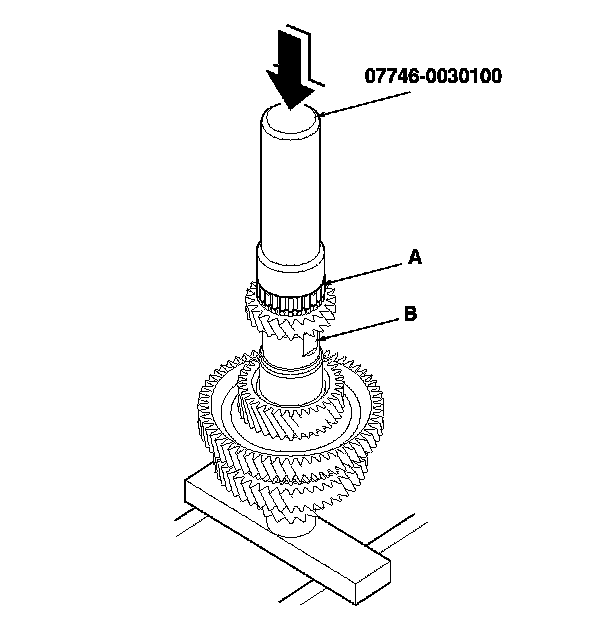 07746-0030100

A

B