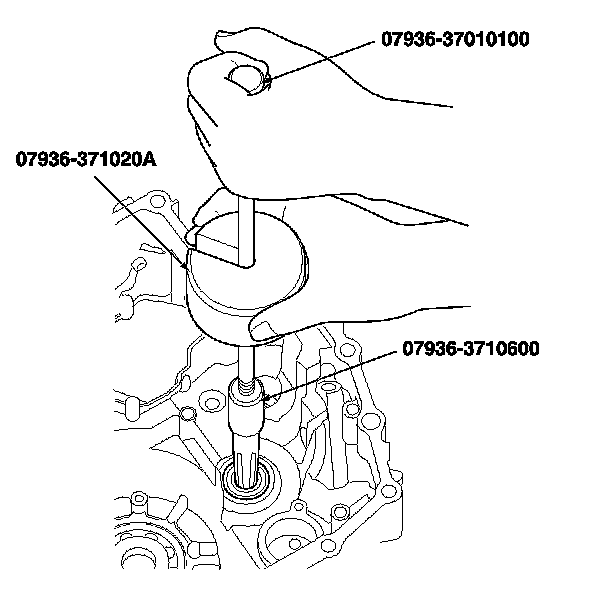 07936-37010100

07936-371020A

07936-3710600