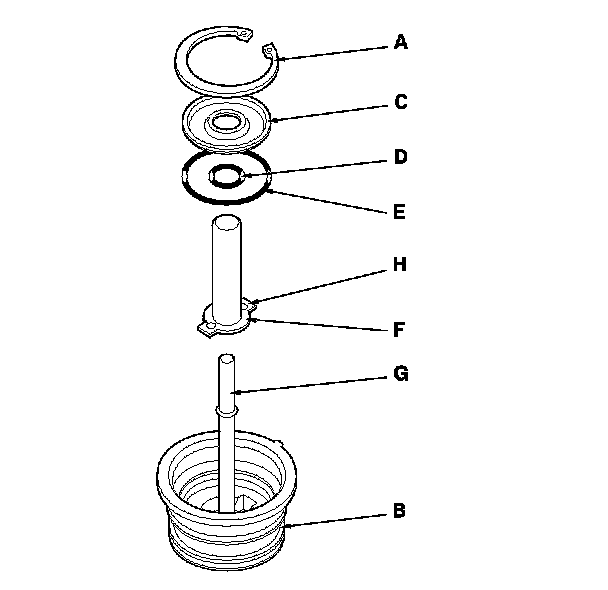 A
C
D
E
H
F
G
B