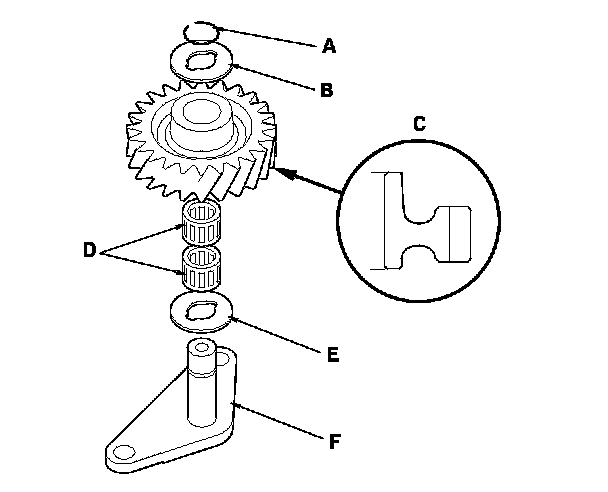 A
B
C
D
E
F