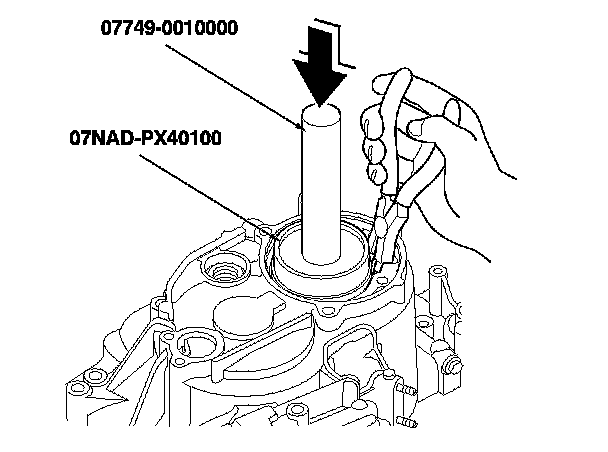 07749-0010000

07NAD-PX40100