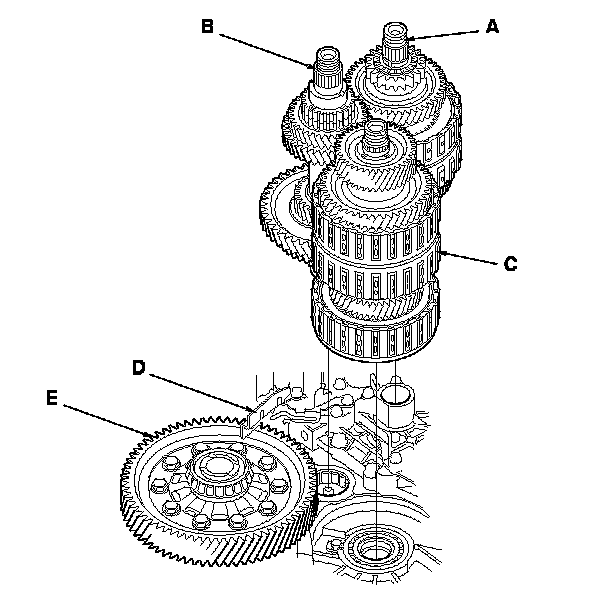 B
A
C
D
E