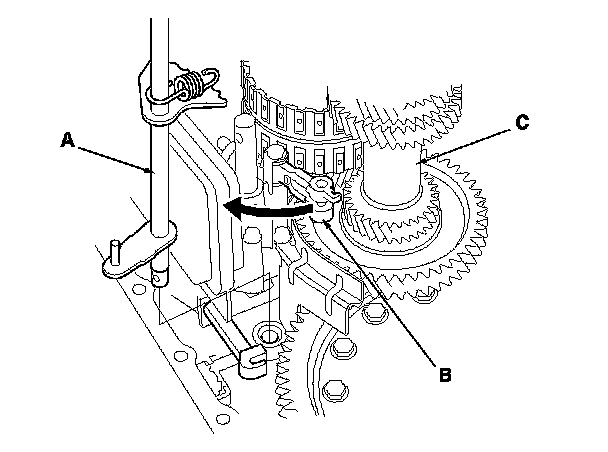 A
C
B