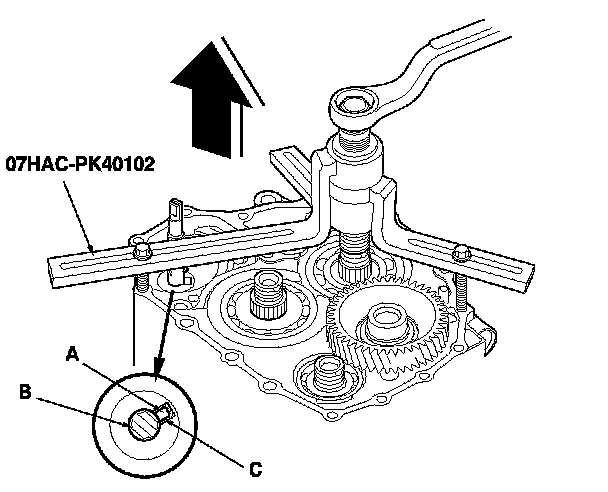 07HAC-PK40102

A

B

C