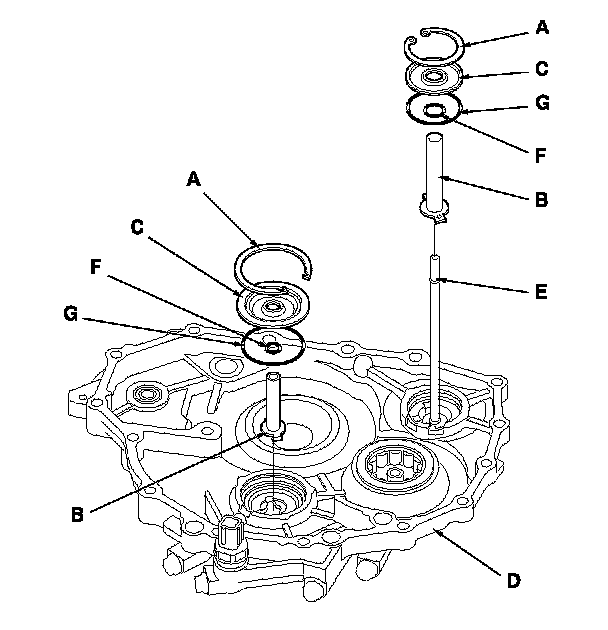 A
C
G
F
B
E
A
C
F
G
B
D