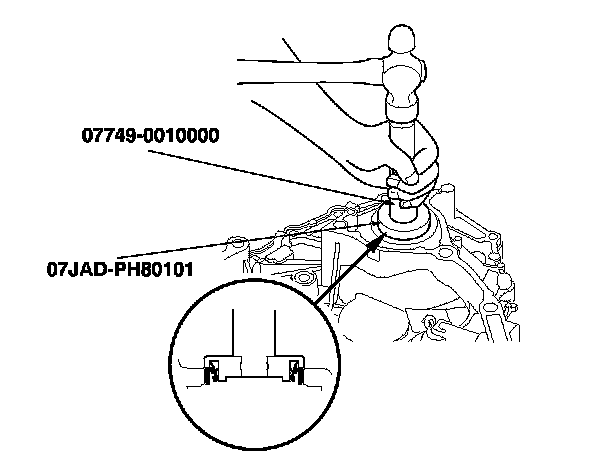 07749-0010000

07JAD-PH80101