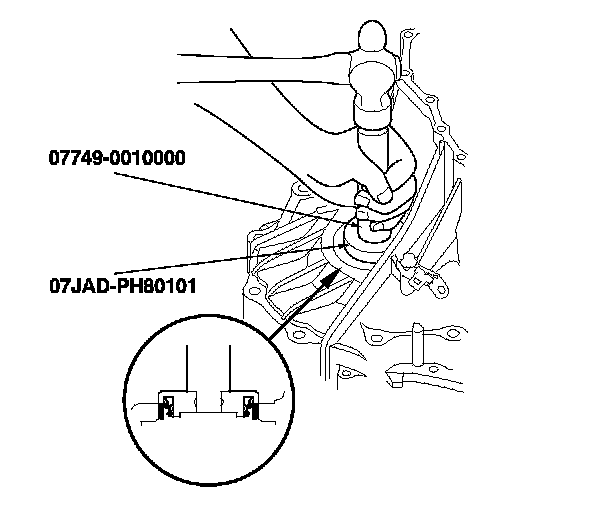 07749-0010000

07JAD-PH80101