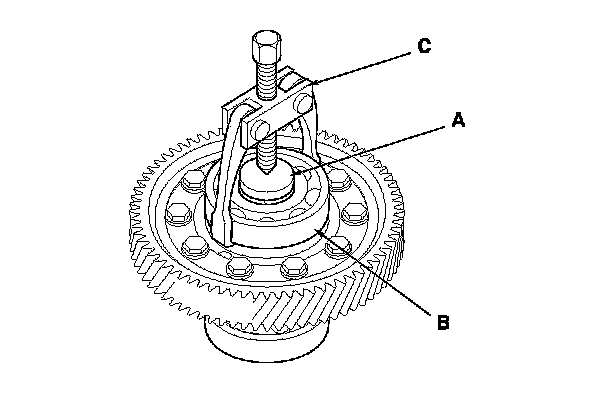 C
A
B