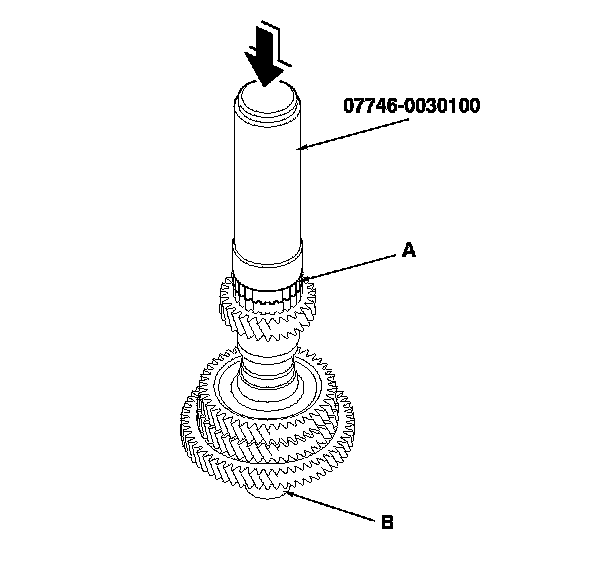 07746-0030100

A

B