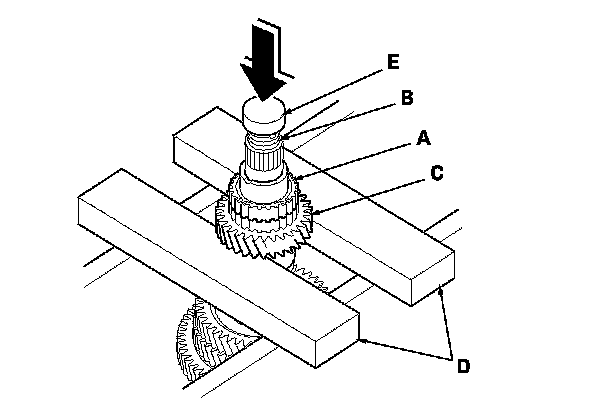 E
B
A
C
D