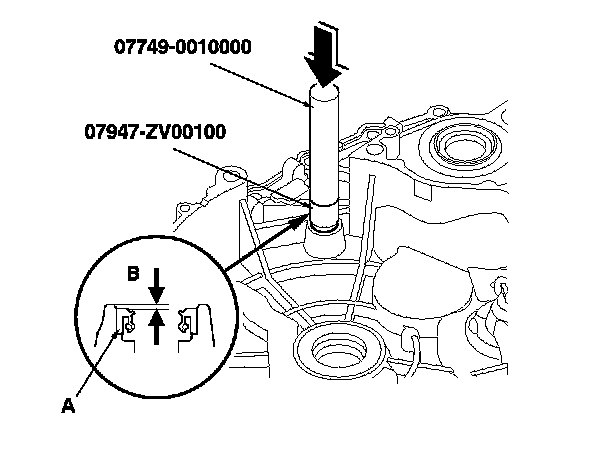 07749-0010000

07947-ZV00100

B

A