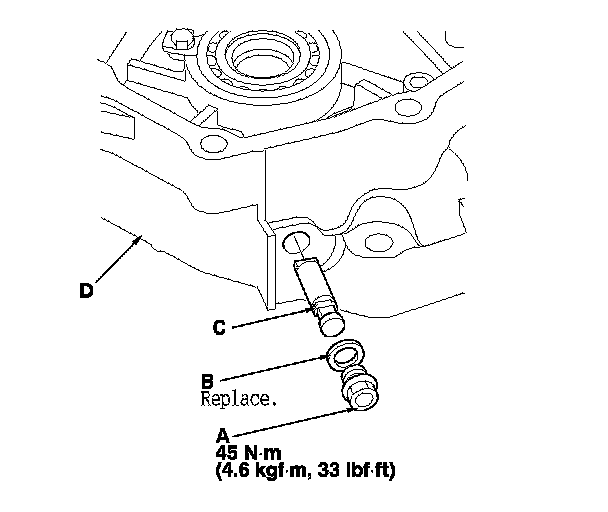 D

C

B
Replace.

A
45 N·m
(4.6 kgf·m, 33 lbf·ft)