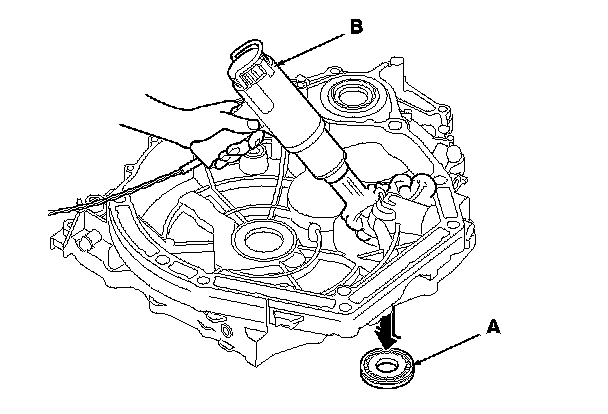 B

A