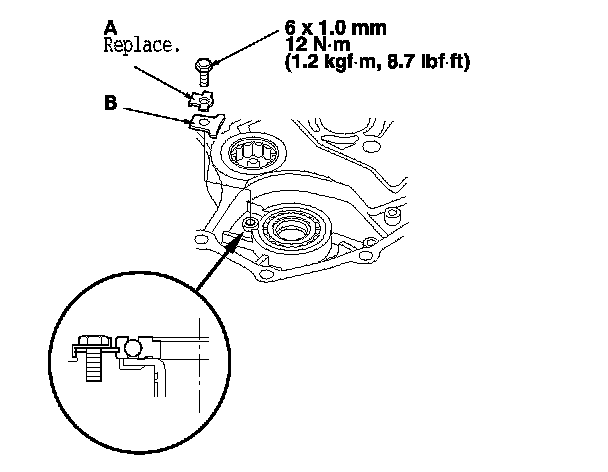 A
Replace.

6 x 1.0 mm
12 N·m
(1.2 kgf·m, 8.7 lbf·ft)

B