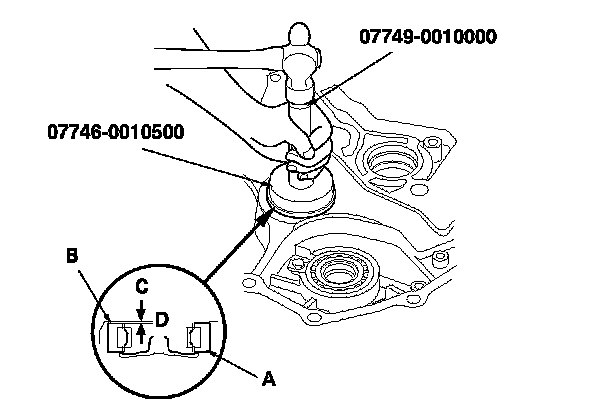 07749-0010000

07746-0010500

B

C

D

A