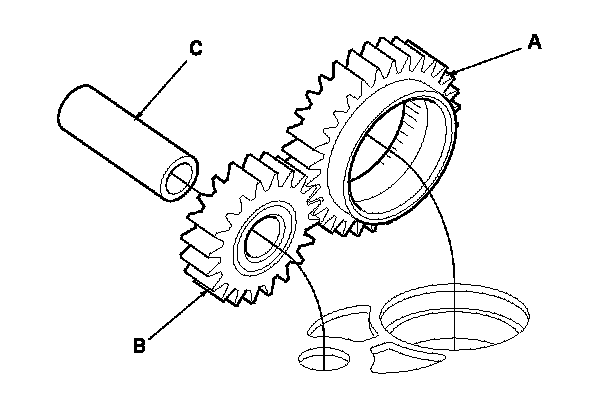 C
A
B