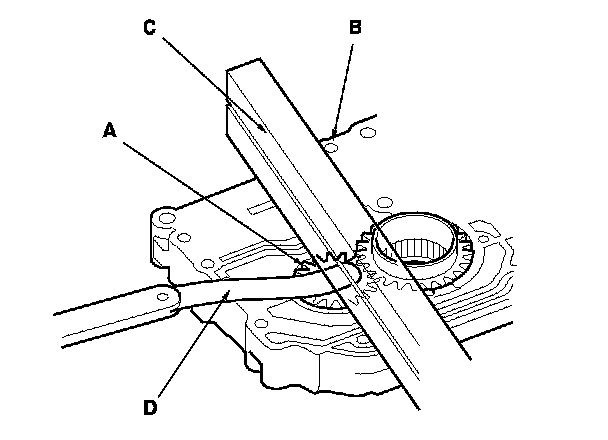 C
B
A
D