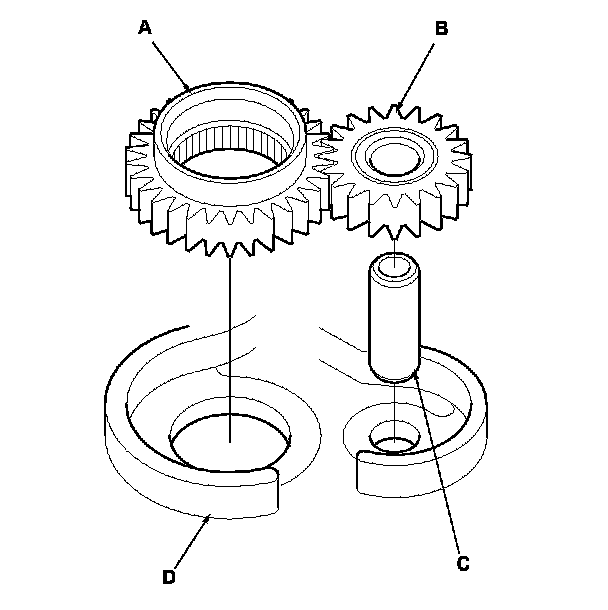 A
B
C
D